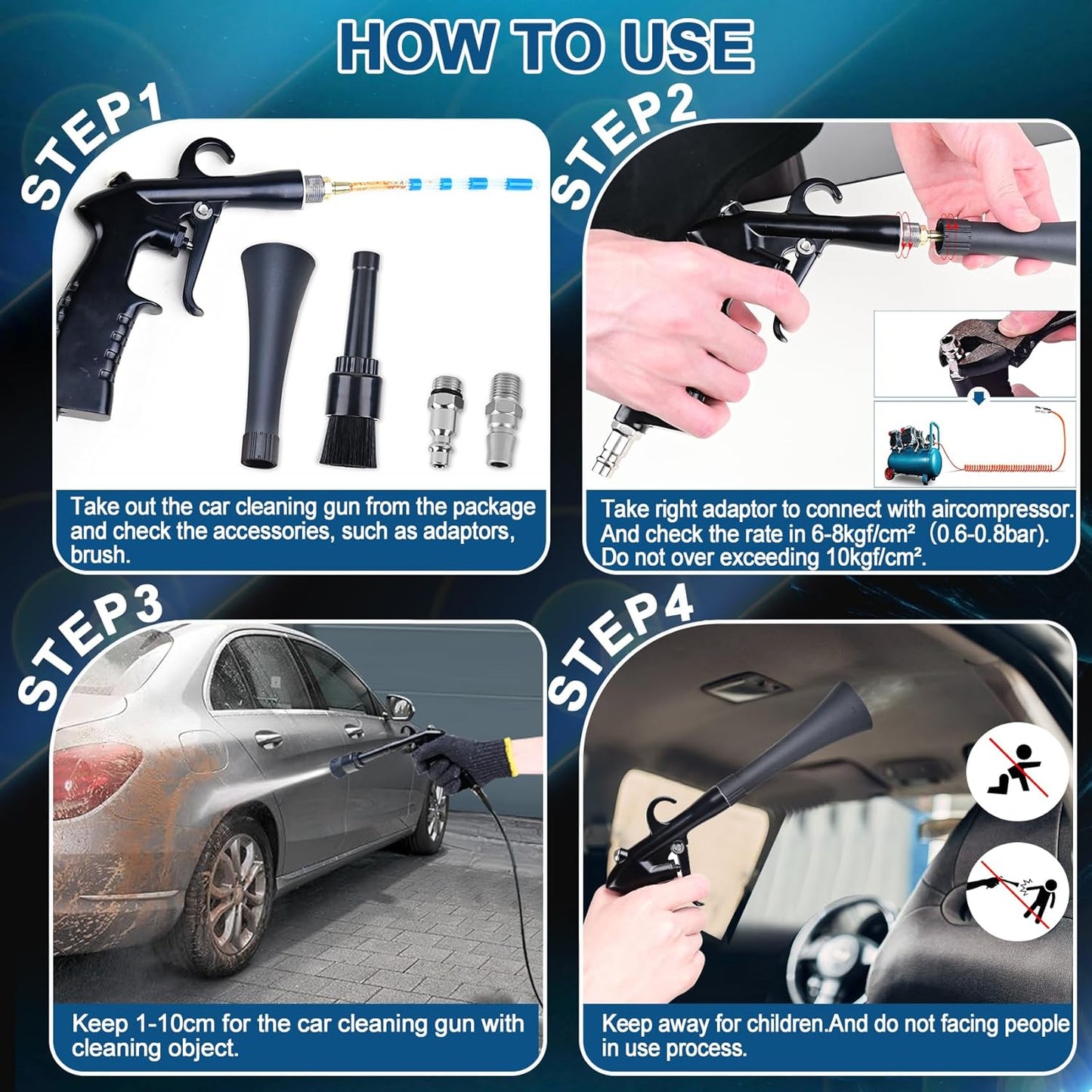 HOW TO USE

STEP1

Take out the car cleaning gun from the package and check the accessories, such as adaptors, brush.

STEP2

Take right adaptor to connect with aircompressor. And check the rate in 6-8kgf/cm² (0.6-0.8bar). Do not over exceeding 10kgf/cm².

STEP3

Keep 1-10cm for the car cleaning gun with cleaning object.

STEP4

Keep away for children.And do not facing people in use process.