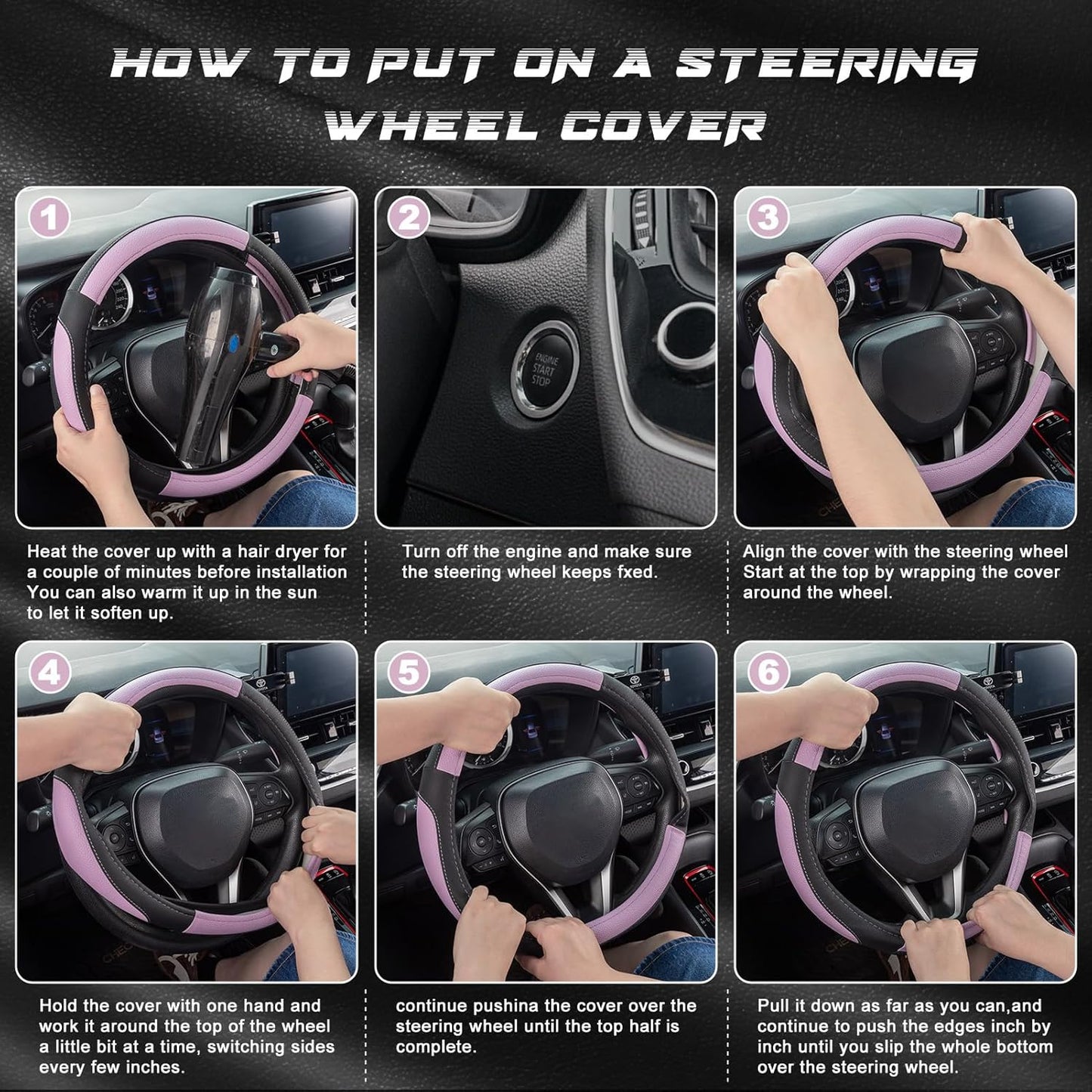 HOW TO PUT ON A STEERING WHEEL COVER

1

Heat the cover up with a hair dryer for a couple of minutes before installation You can also warm it up in the sun to let it soften up.

2

ENGINE START STOP

Turn off the engine and make sure the steering wheel keeps fxed.

3

Align the cover with the steering wheel Start at the top by wrapping the cover around the wheel.

4

Hold the cover with one hand and work it around the top of the wheel a little bit at a time, switching sides every few inches.

5

continue pushina the cover over the steering wheel until the top half is complete.

6

Pull it down as far as you can,and continue to push the edges inch by inch until you slip the whole bottom over the steering wheel.