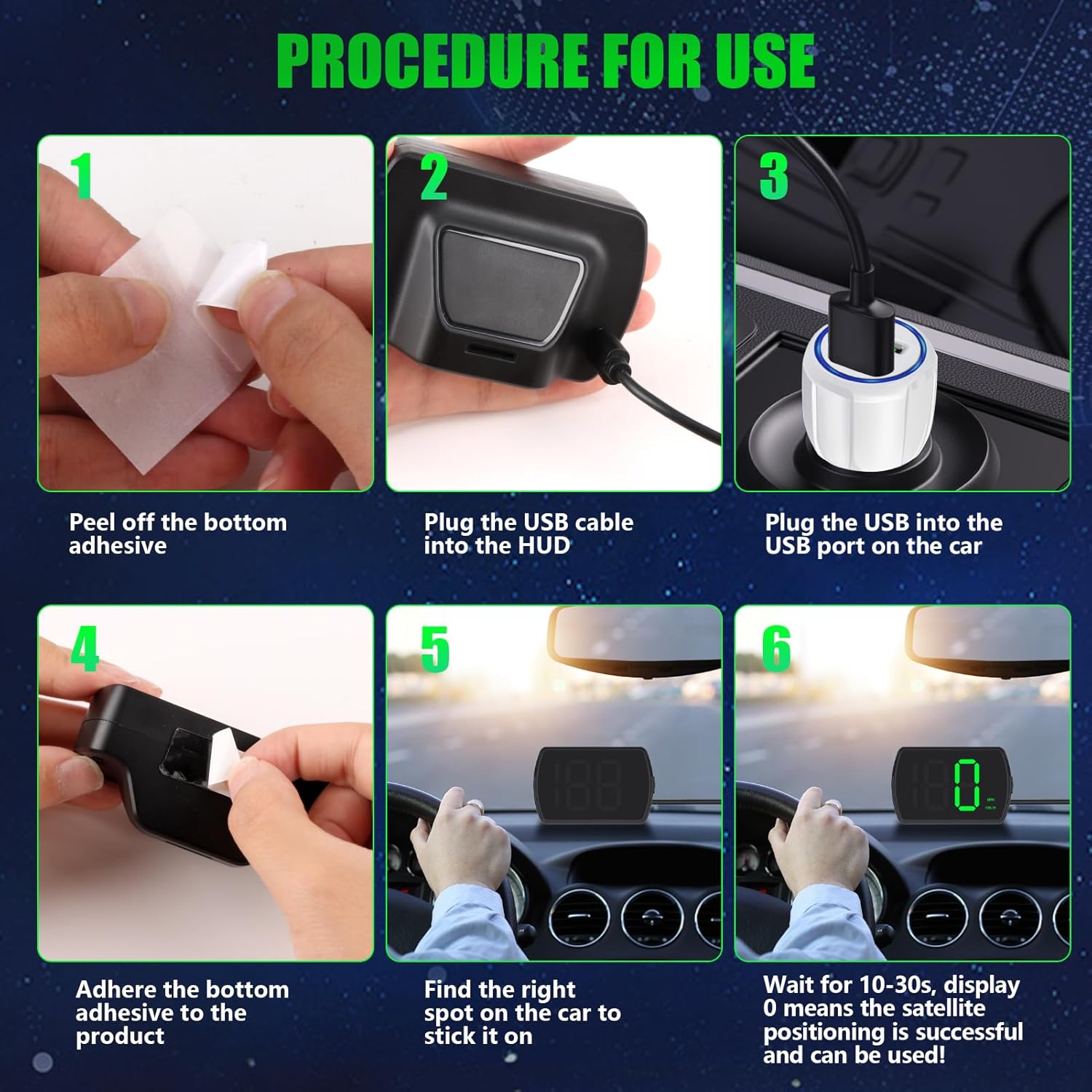 PROCEDURE FOR USE

1

Peel off the bottom adhesive

2

Plug the USB cable into the HUD

3

Plug the USB into the USB port on the car

4

Adhere the bottom adhesive to the product

5

Find the right spot on the car to stick it on

6

0

Wait for 10-30s, display 0 means the satellite positioning is successful and can be used!