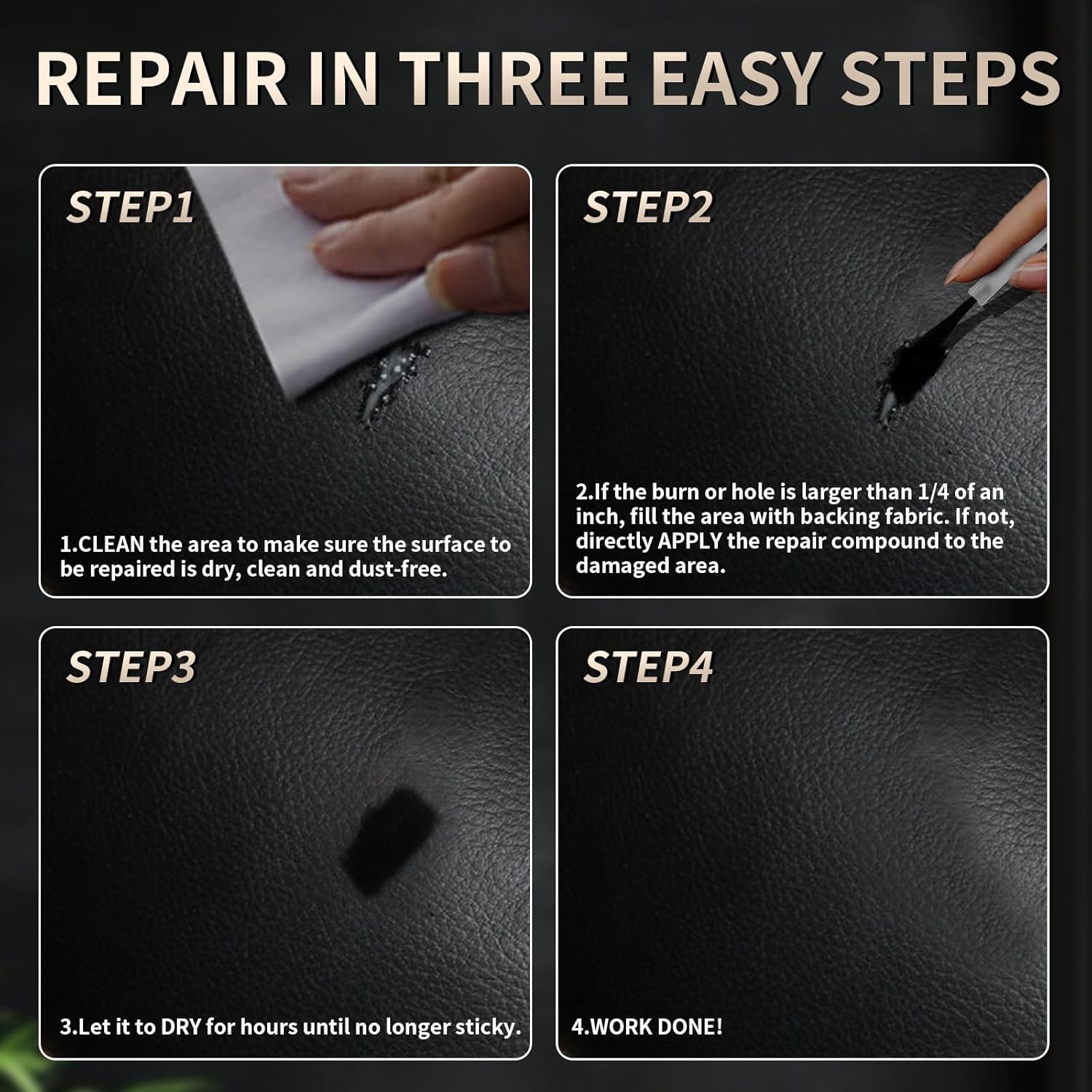 REPAIR IN THREE EASY STEPS

STEP1

1.CLEAN the area to make sure the surface to be repaired is dry, clean and dust-free.

STEP2

2.If the burn or hole is larger than 1/4 of an inch, fill the area with backing fabric. If not, directly APPLY the repair compound to the damaged area.

STEP3

3.Let it to DRY for hours until no longer sticky.

STEP4

4.WORK DONE!