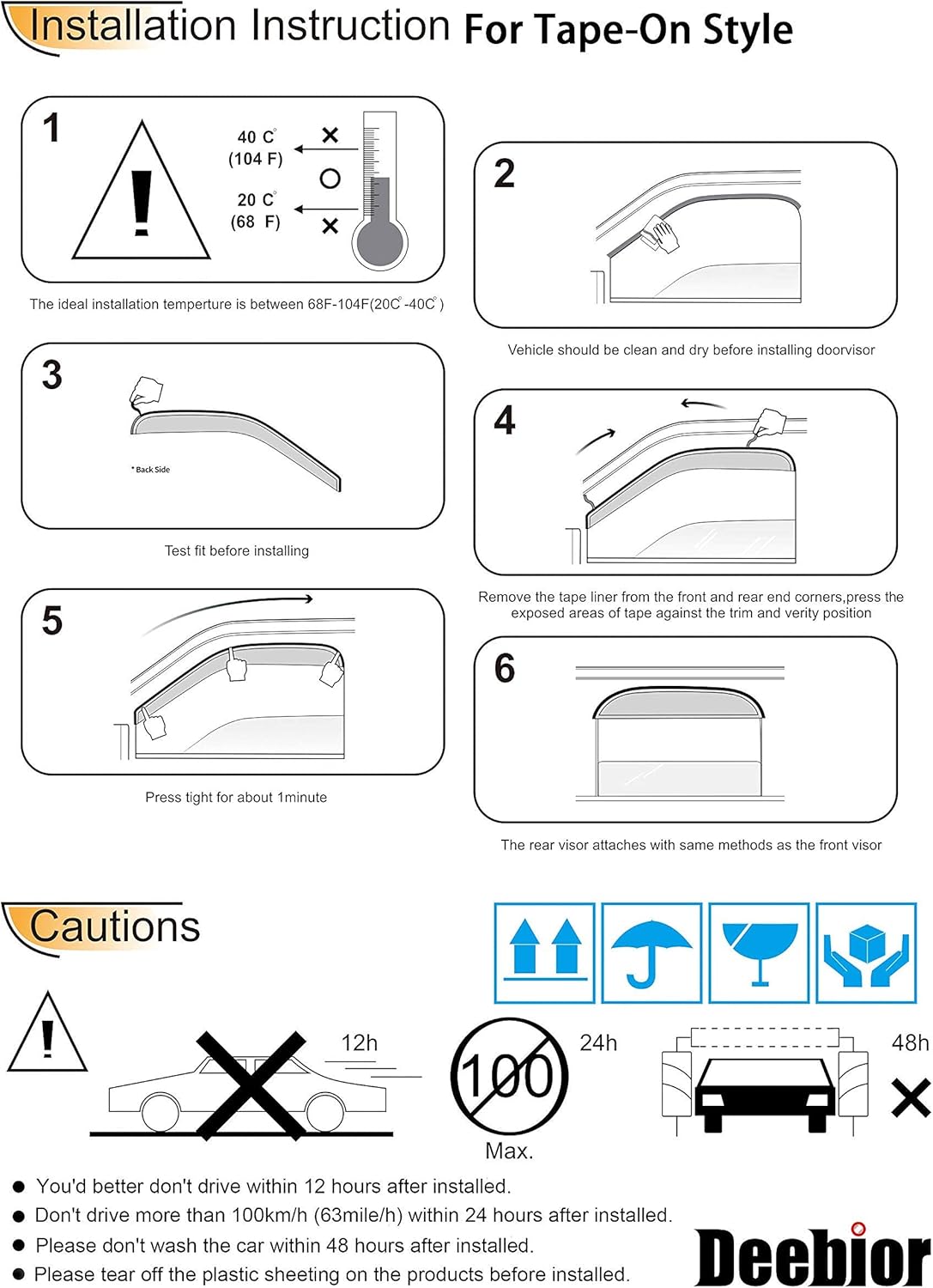 Installation Instruction For Tape-On Style

1

40 C°
(104 F)

20 C°
(68 F)

The ideal installation temperture is between 68F-104F(20C°-40C°)

2

Vehicle should be clean and dry before installing doorvisor

3

* Back Side

Test fit before installing

4

Remove the tape liner from the front and rear end corners,press the exposed areas of tape against the trim and verity position

5

Press tight for about 1minute

6

The rear visor attaches with same methods as the front visor

Cautions

12h

100

24h

Max.

48h

● You'd better don't drive within 12 hours after installed.
● Don't drive more than 100km/h (63mile/h) within 24 hours after installed.
● Please don't wash the car within 48 hours after installed.
● Please tear off the plastic sheeting on the products before installed.

Deebior